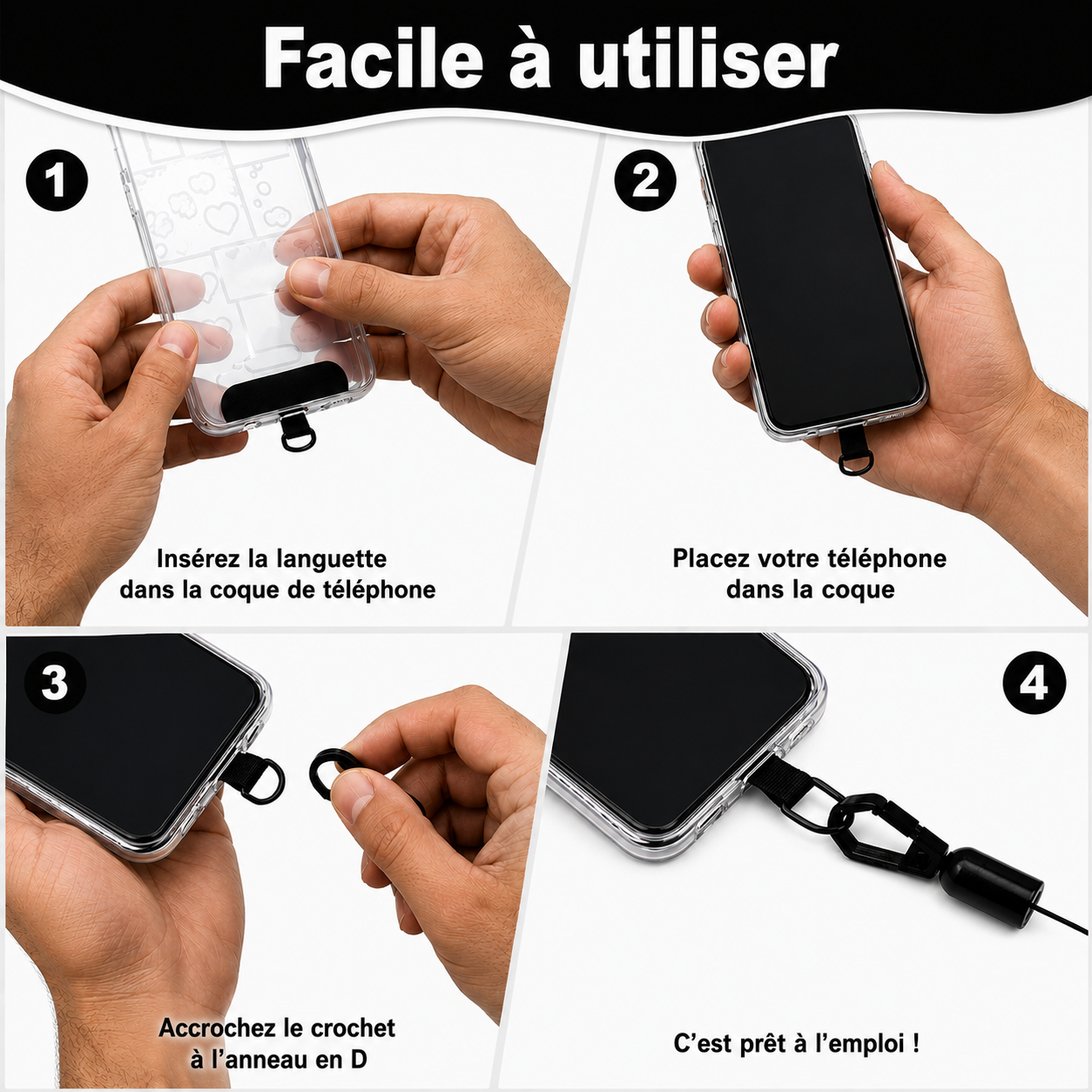 Facile à utiliser

1

Insérez la languette dans la coque de téléphone

2

Placez votre téléphone dans la coque

3

Accrochez le crochet à l'anneau en D

4

C'est prêt à l'emploi !